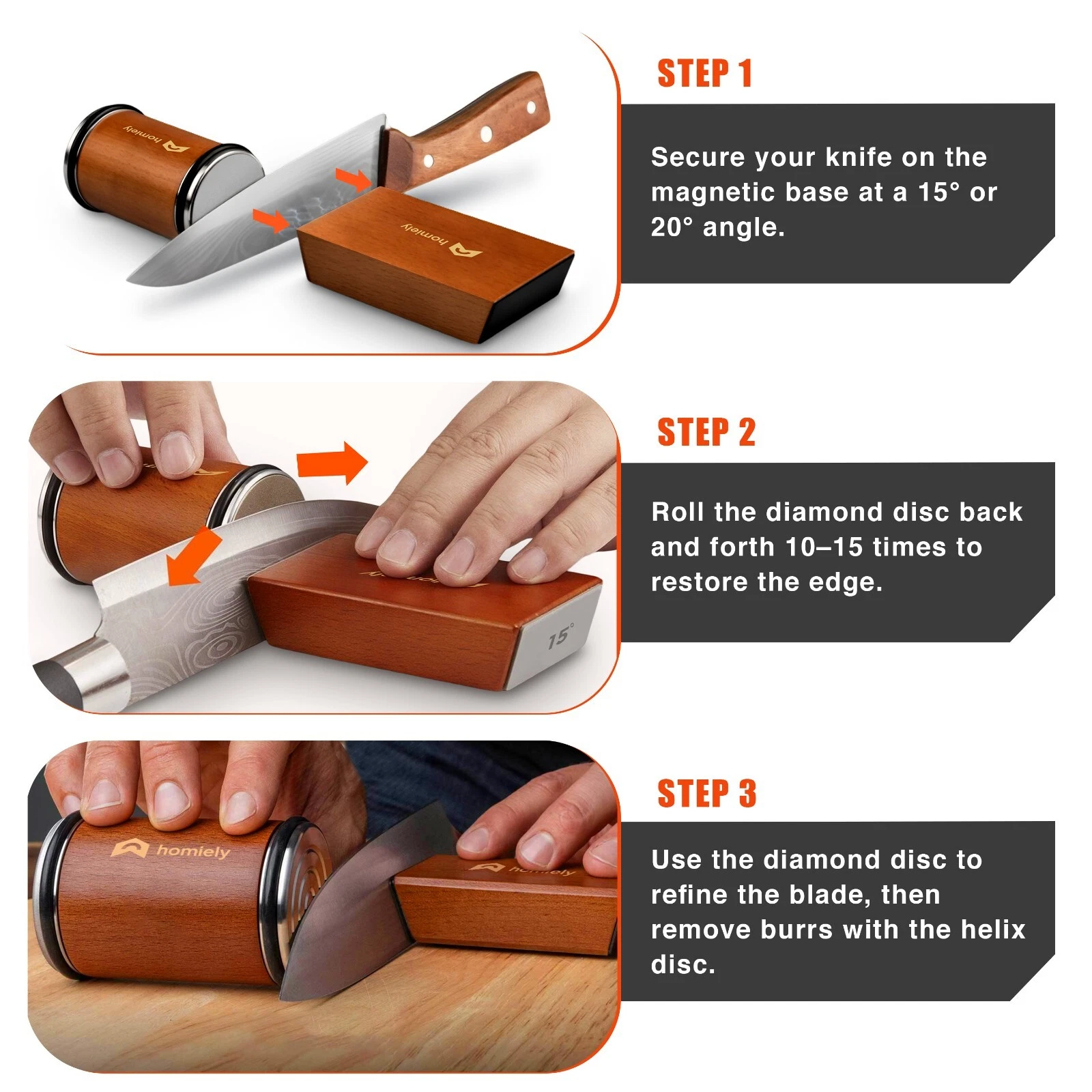 homiely

homiely

STEP 1

Secure your knife on the magnetic base at a 15° or 20° angle.

15°

STEP 2

Roll the diamond disc back and forth 10–15 times to restore the edge.

homiely

homiely

STEP 3

Use the diamond disc to refine the blade, then remove burrs with the helix disc.